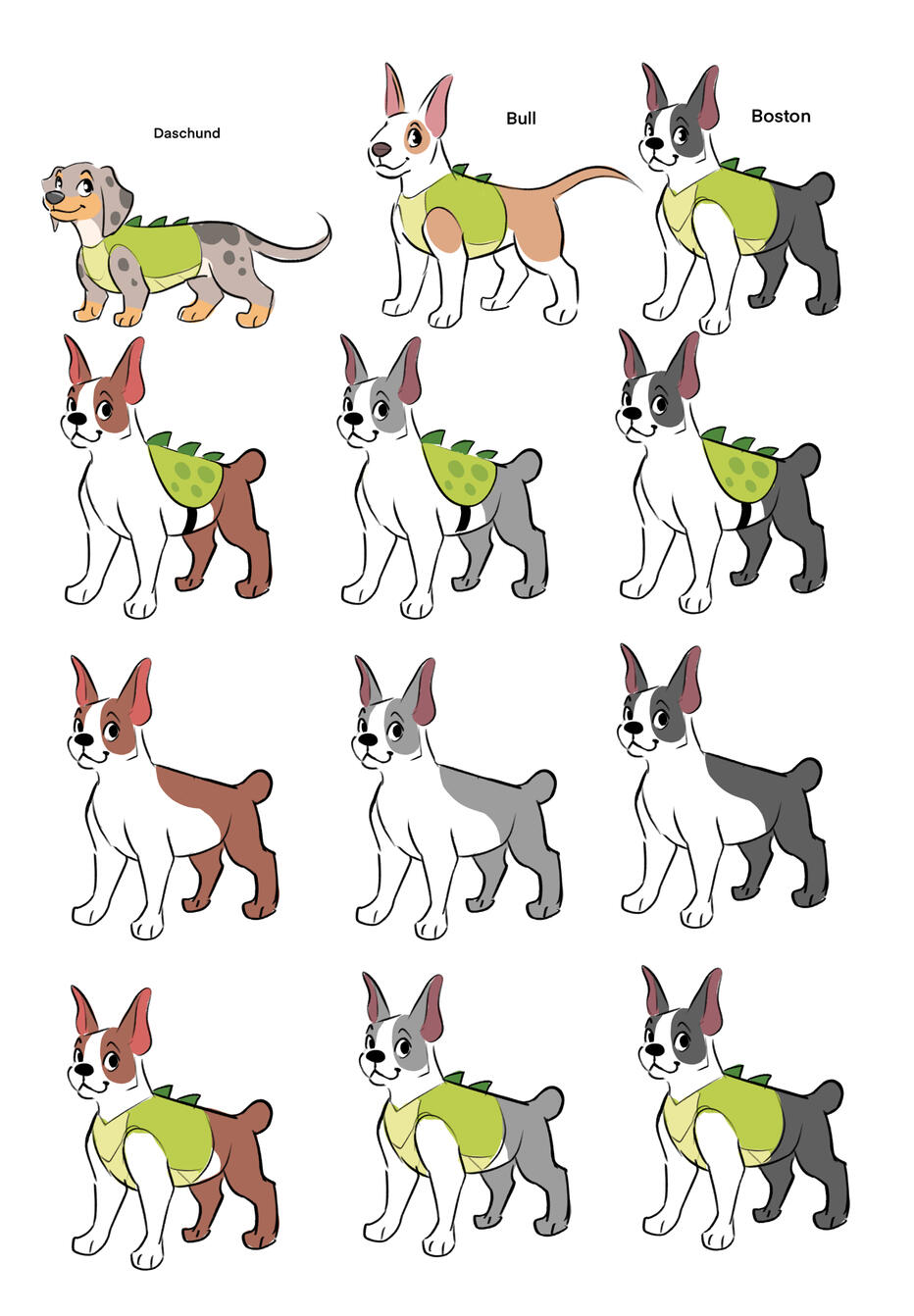 Daschund

Bull

Boston